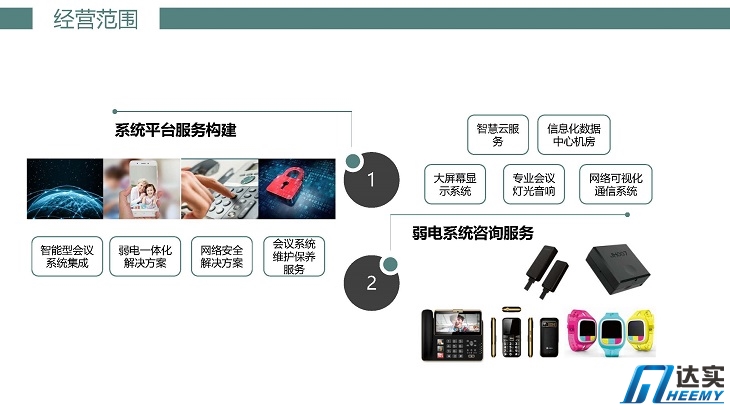 经营范围

系统平台服务构建

1

智能型会议系统集成

弱电一体化解决方案

网络安全解决方案

会议系统维护保养服务

智慧云服务

信息化数据中心机房

大屏幕显示系统

专业会议灯光音响

网络可视化通信系统

弱电系统咨询服务

2

达实
HEEMY